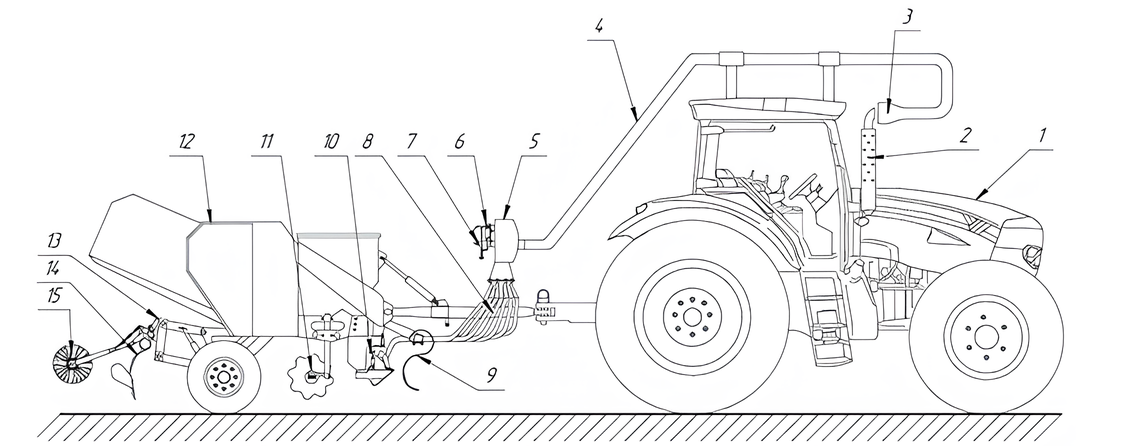 4
3
2
1
12
11
10
8
7
6
5
13
14
15
9